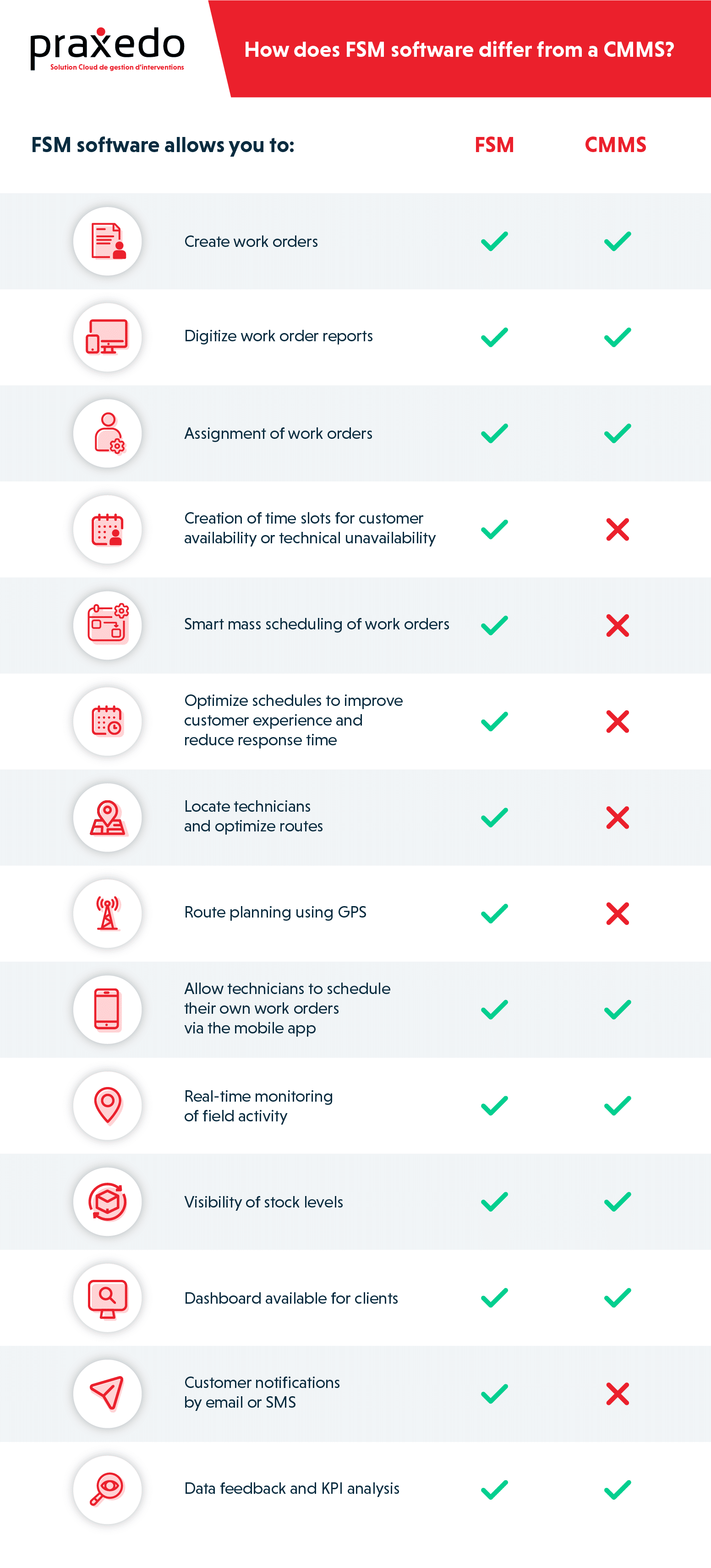 praxedo
Solution Cloud de gestion d'interventions

How does FSM software differ from a CMMS?

| FSM software allows you to: | FSM | CMMS |
|---|---|---|
| Create work orders | ✓ | ✓ |
| Digitize work order reports | ✓ | ✓ |
| Assignment of work orders | ✓ | ✓ |
| Creation of time slots for customer availability or technical unavailability | ✓ | ✗ |
| Smart mass scheduling of work orders | ✓ | ✗ |
| Optimize schedules to improve customer experience and reduce response time | ✓ | ✗ |
| Locate technicians and optimize routes | ✓ | ✗ |
| Route planning using GPS | ✓ | ✗ |
| Allow technicians to schedule their own work orders via the mobile app | ✓ | ✓ |
| Real-time monitoring of field activity | ✓ | ✓ |
| Visibility of stock levels | ✓ | ✓ |
| Dashboard available for clients | ✓ | ✓ |
| Customer notifications by email or SMS | ✓ | ✗ |
| Data feedback and KPI analysis | ✓ | ✓ |